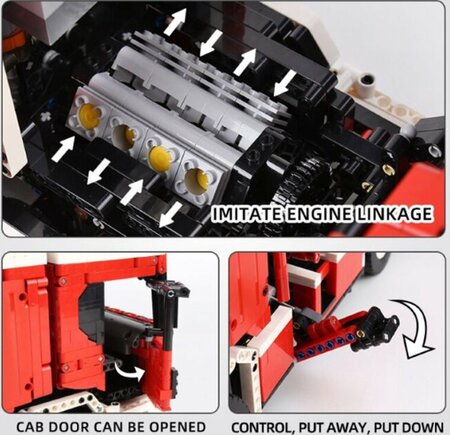 IMITATE ENGINE LINKAGE

CAB DOOR CAN BE OPENED

CONTROL, PUT AWAY, PUT DOWN